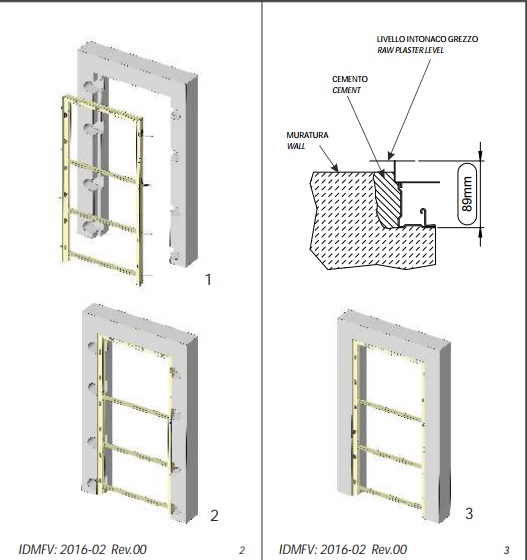 1

2

IDMFV: 2016-02 Rev.00

2

LIVELLO INTONACO GREZZO
RAW PLASTER LEVEL

CEMENTO
CEMENT

MURATURA
WALL

89mm

3

IDMFV: 2016-02 Rev.00

3